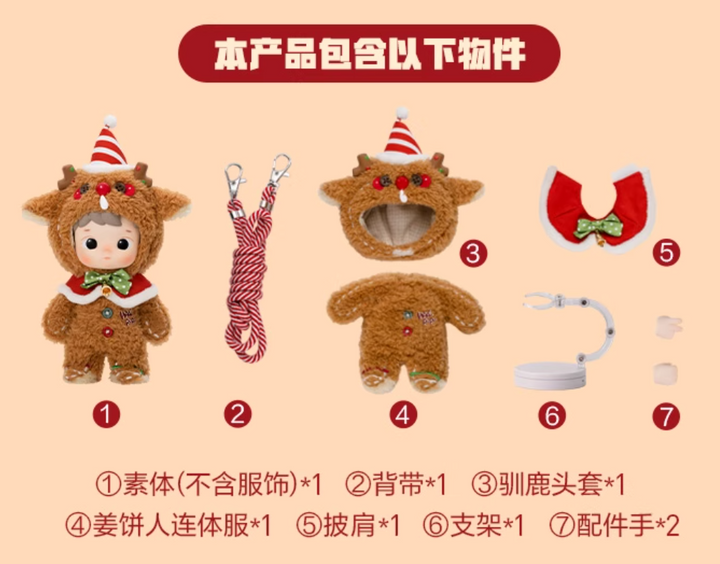 本产品包含以下物件

1

2

3

4

5

6

7

①素体(不含服饰)*1 ②背带*1 ③驯鹿头套*1
④姜饼人连体服*1 ⑤披肩*1 ⑥支架*1 ⑦配件手*2